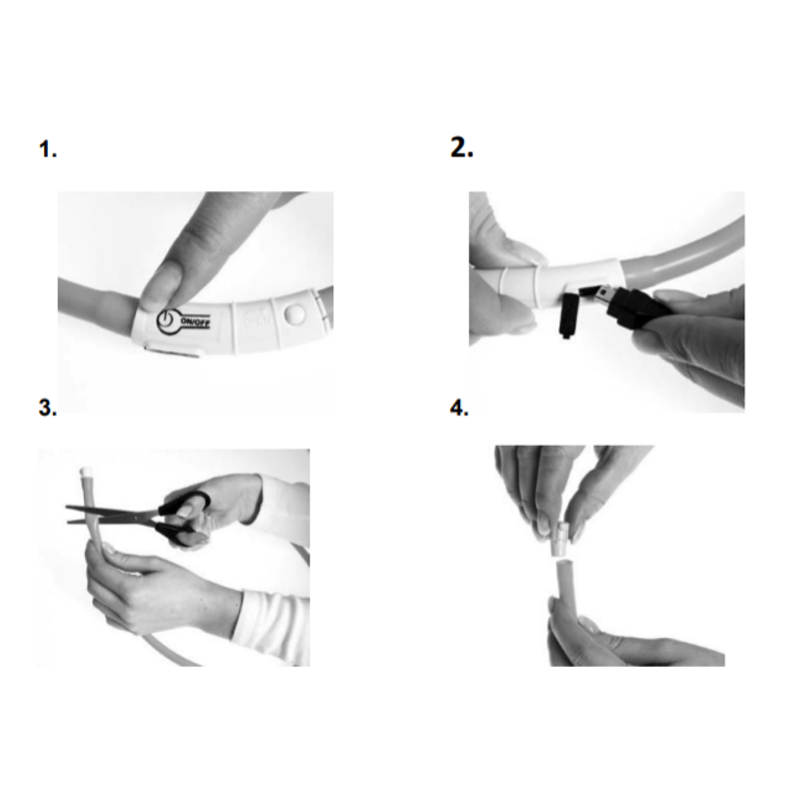 1.

ON/OFF

2.

3.

4.